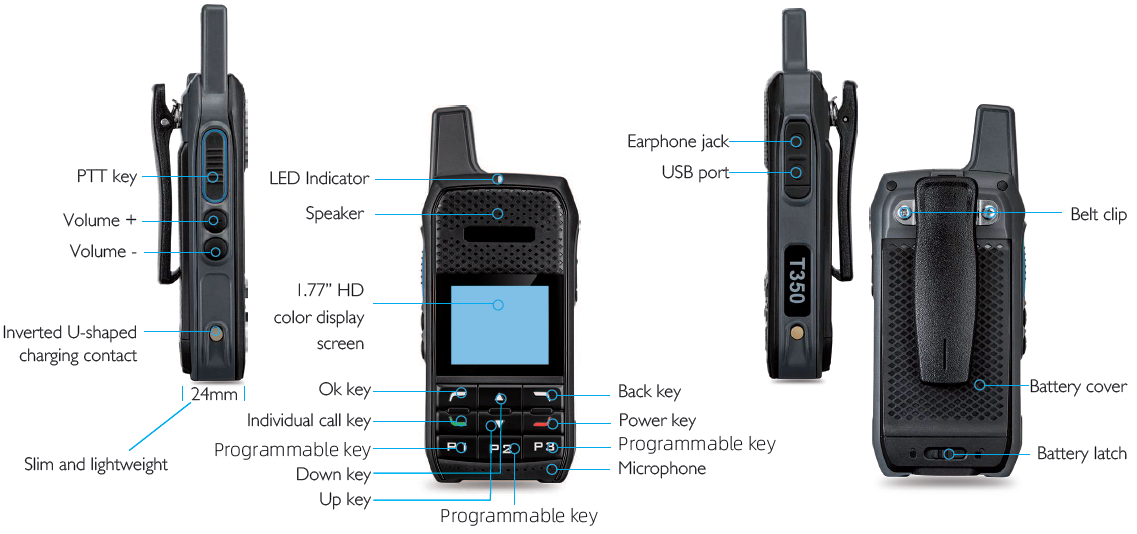 PTT key
Volume +
Volume -
Inverted U-shaped charging contact
24mm
Slim and lightweight
LED Indicator
Speaker
1.77" HD color display screen
Ok key
Individual call key
Programmable key
Down key
Up key
Programmable key
Back key
Power key
Programmable key
Microphone
P1
P2
P3
Earphone jack
USB port
T350
Belt clip
Battery cover
Battery latch